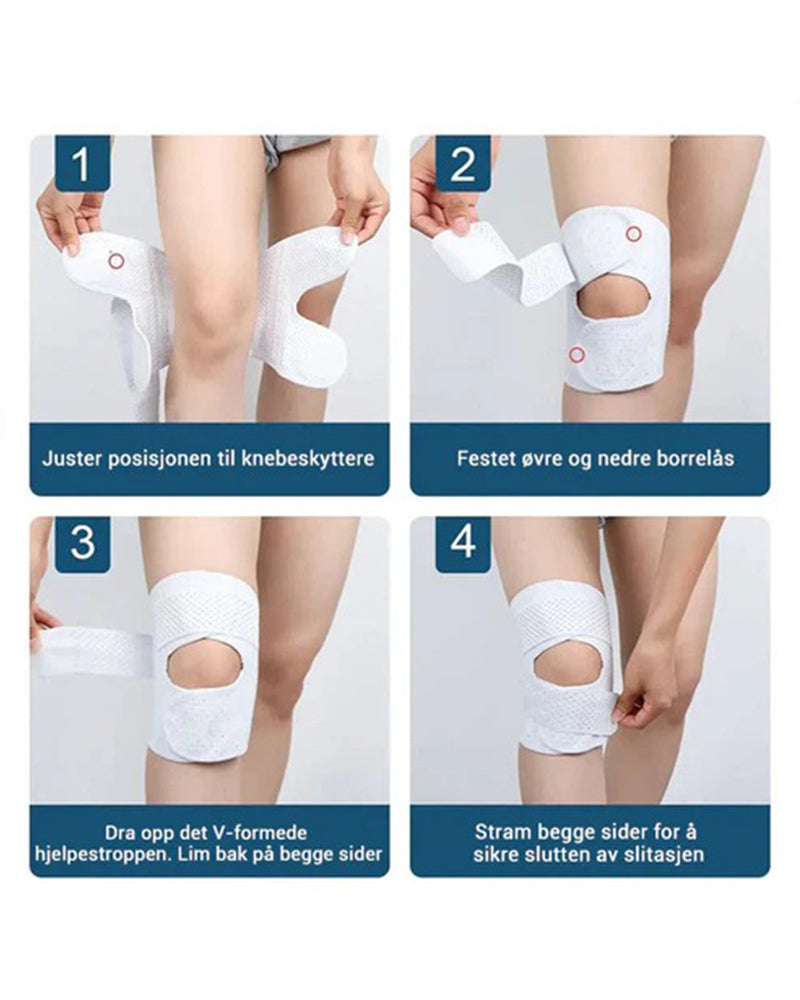 1

Juster posisjonen til knebeskyttere

2

Festet øvre og nedre borrelås

3

Dra opp det V-formede hjelpestroppen. Lim bak på begge sider

4

Stram begge sider for å sikre slutten av slitasjen